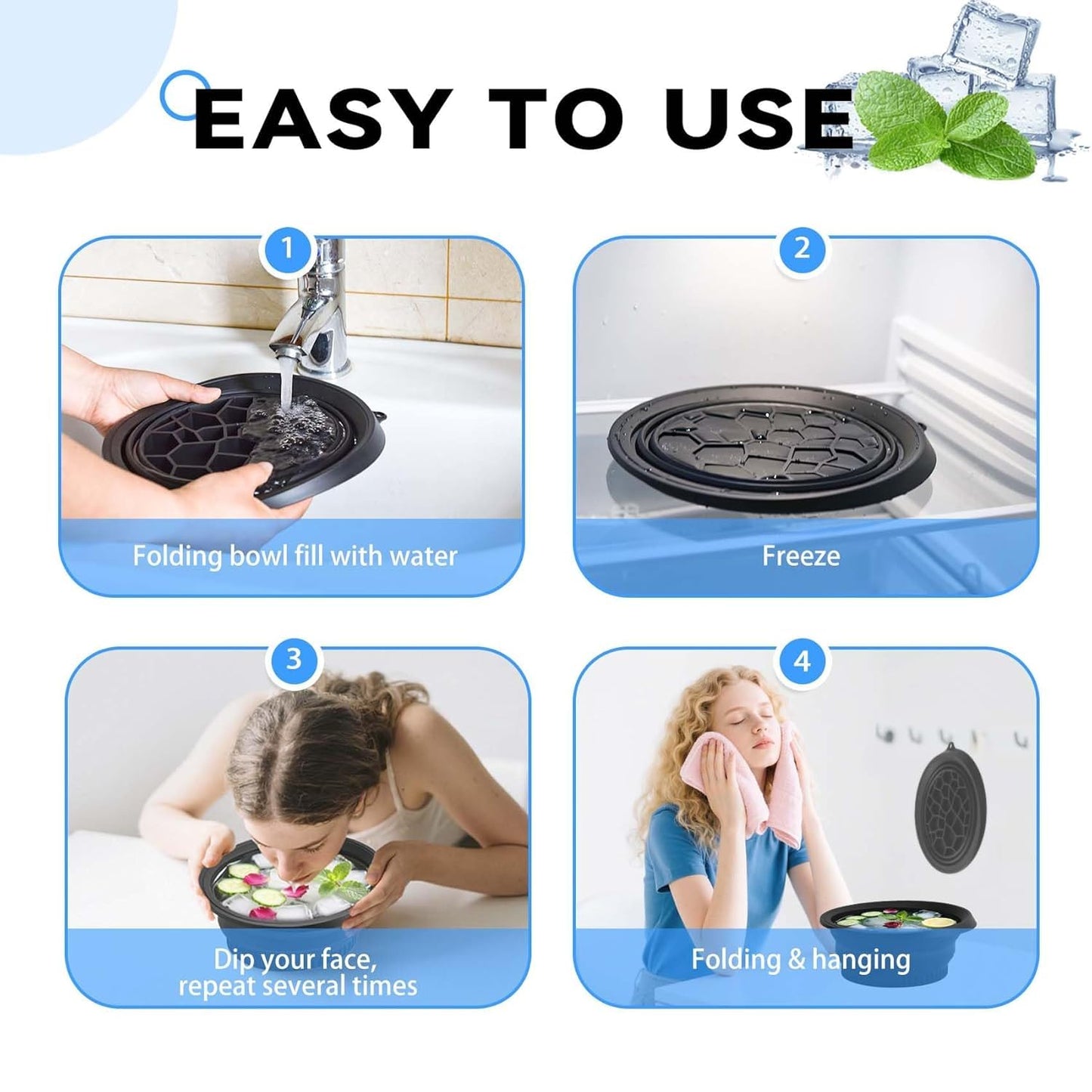 EASY TO USE

1

Folding bowl fill with water

2

Freeze

3

Dip your face, repeat several times

4

Folding & hanging