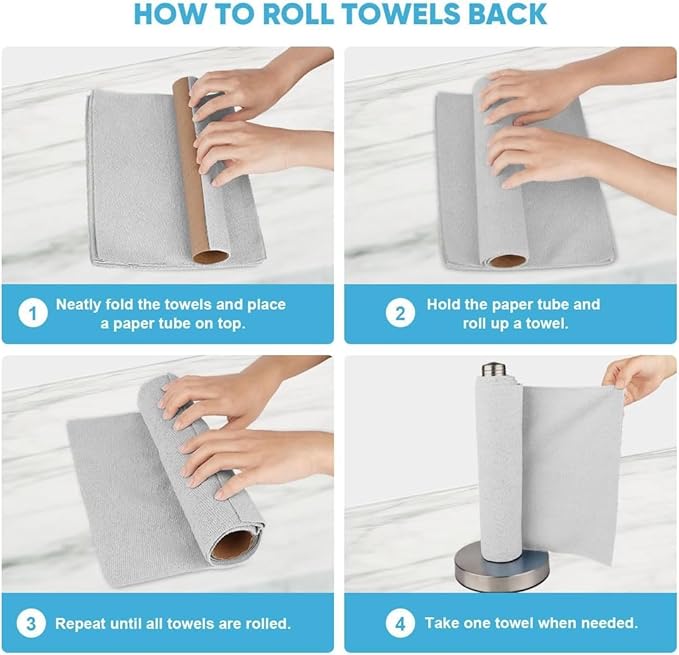 HOW TO ROLL TOWELS BACK

1 Neatly fold the towels and place a paper tube on top.

2 Hold the paper tube and roll up a towel.

3 Repeat until all towels are rolled.

4 Take one towel when needed.