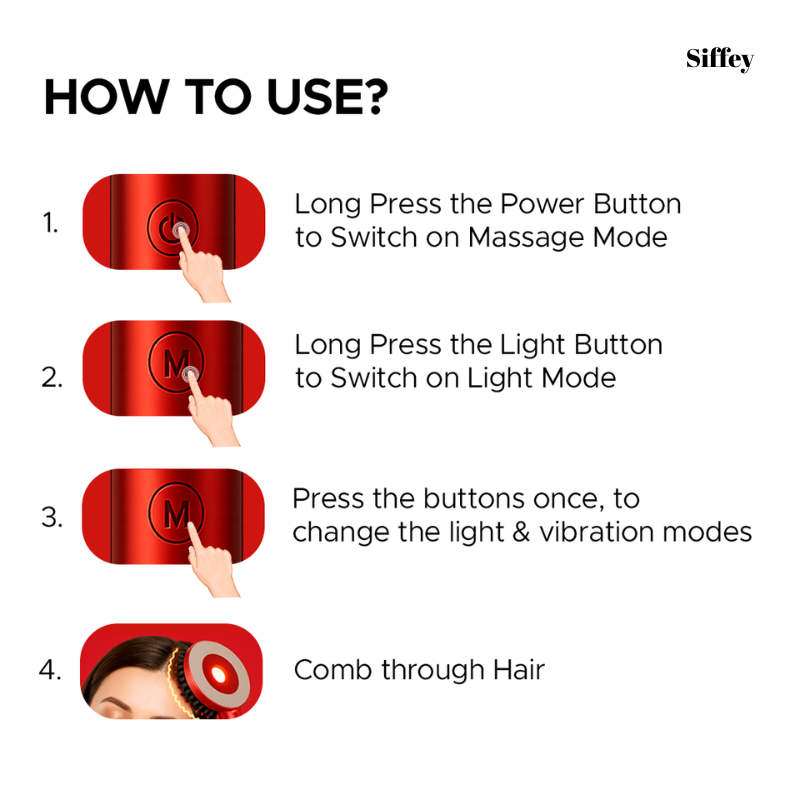 Siffey

HOW TO USE?

1. Long Press the Power Button to Switch on Massage Mode

2. M Long Press the Light Button to Switch on Light Mode

3. M Press the buttons once, to change the light & vibration modes

4. Comb through Hair